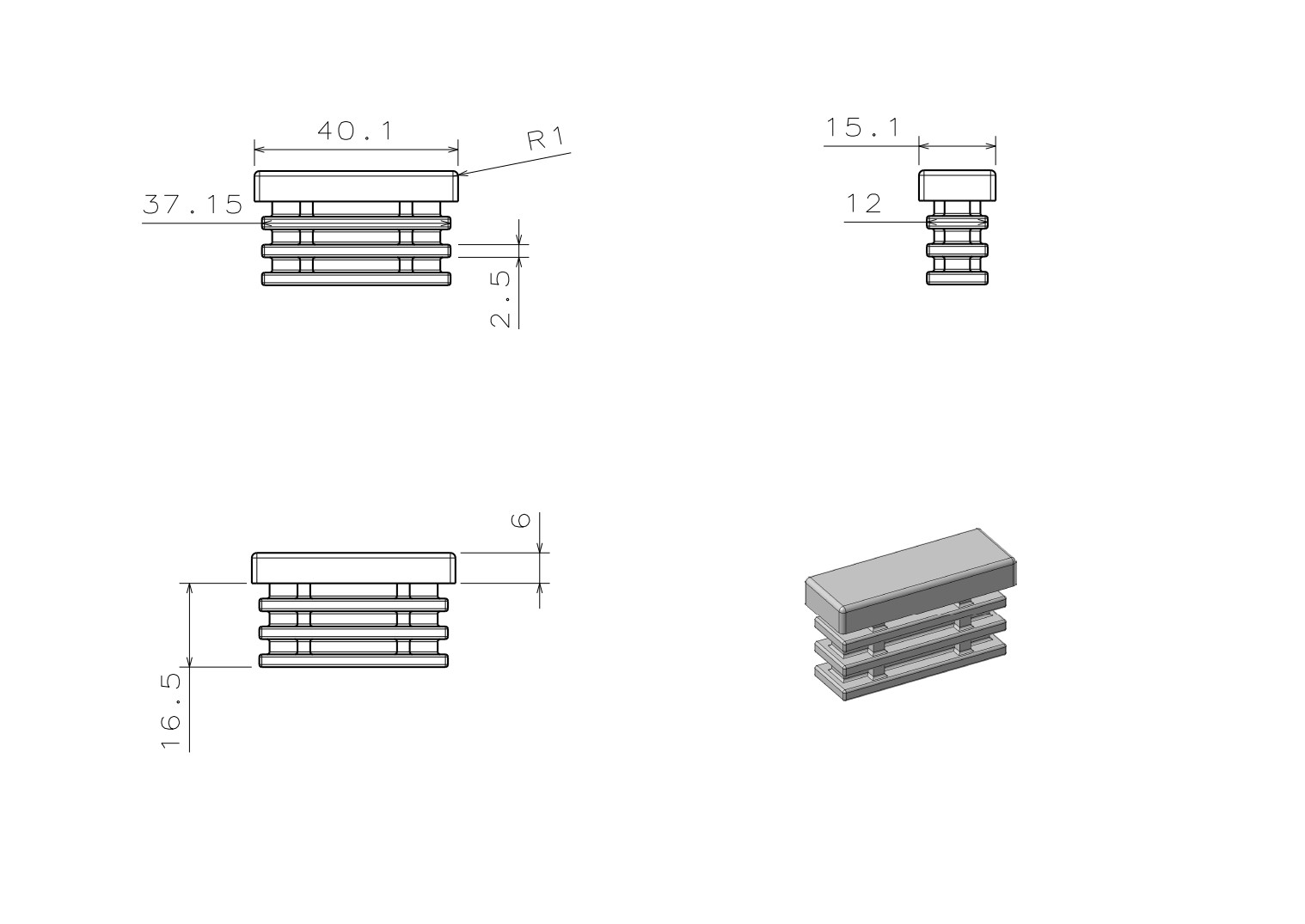 40.1
R1
37.15
2.5

15.1
12

6
16.5